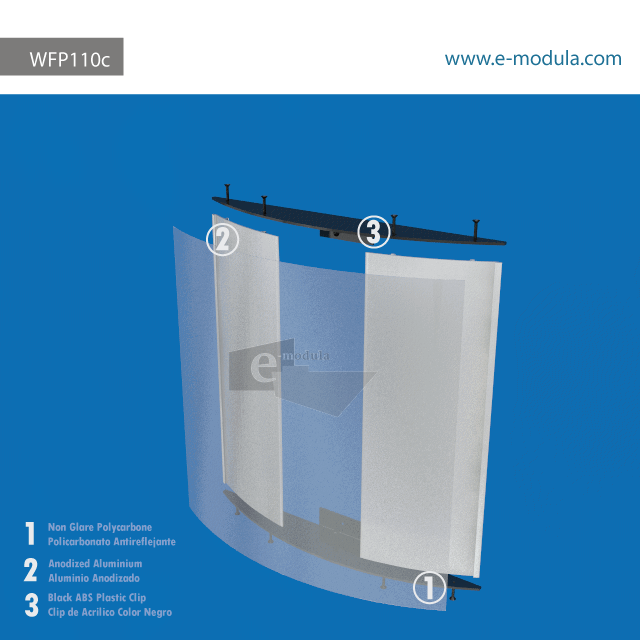 WFP110c

www.e-modula.com

2

3

e-modula

1

1 Non Glare Polycarbone
Policarbonato Antireflejante

2 Anodized Aluminium
Aluminio Anodizado

3 Black ABS Plastic Clip
Clip de Acrilico Color Negro