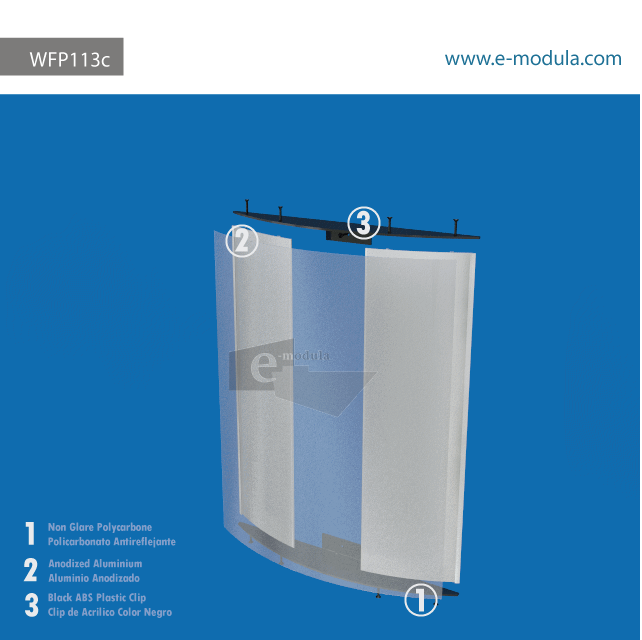 WFP113c

www.e-modula.com

3

2

e-modula

1

1 Non Glare Polycarbone
Policarbonato Antireflejante

2 Anodized Aluminium
Aluminio Anodizado

3 Black ABS Plastic Clip
Clip de Acrilico Color Negro